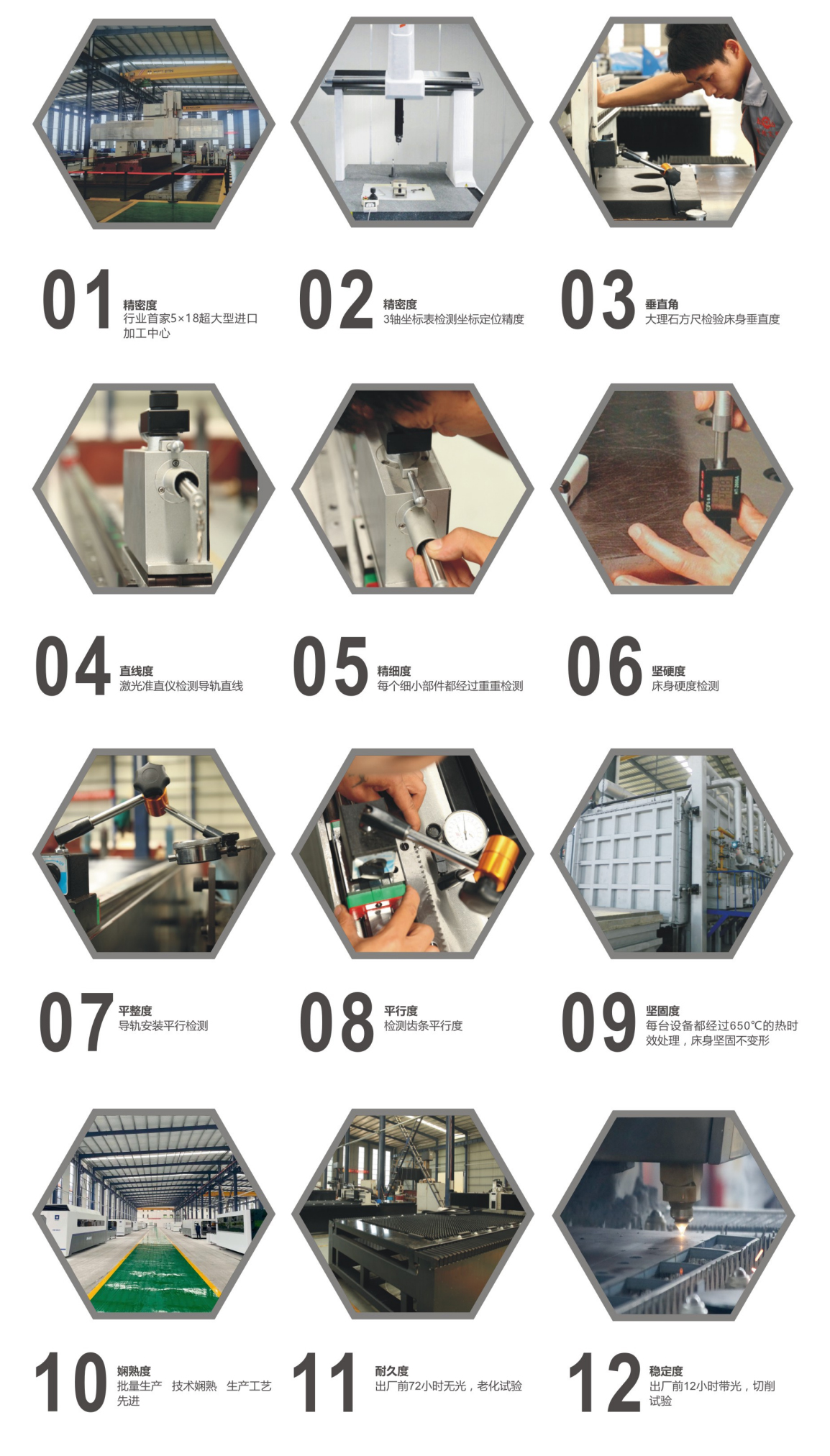 01
精密度
行业首家5×18超大型进口加工中心

02
精密度
3轴坐标表检测坐标定位精度

03
垂直角
大理石方尺检验床身垂直度

04
直线度
激光准直仪检测导轨直线

05
精细度
每个细小部件都经过重重检测

06
坚硬度
床身硬度检测

07
平整度
导轨安装平行检测

08
平行度
检测齿条平行度

09
坚固度
每台设备都经过650℃的热时效处理，床身坚固不变形

10
娴熟度
批量生产 技术娴熟 生产工艺先进

11
耐久度
出厂前72小时无光，老化试验

12
稳定度
出厂前12小时带光，切削试验